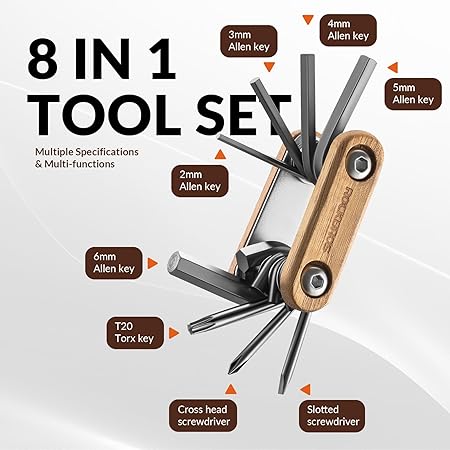 8 IN 1
TOOL SET

Multiple Specifications
& Multi-functions

3mm
Allen key

4mm
Allen key

5mm
Allen key

2mm
Allen key

ROCKBROS

6mm
Allen key

T20
Torx key

Cross head
screwdriver

Slotted
screwdriver